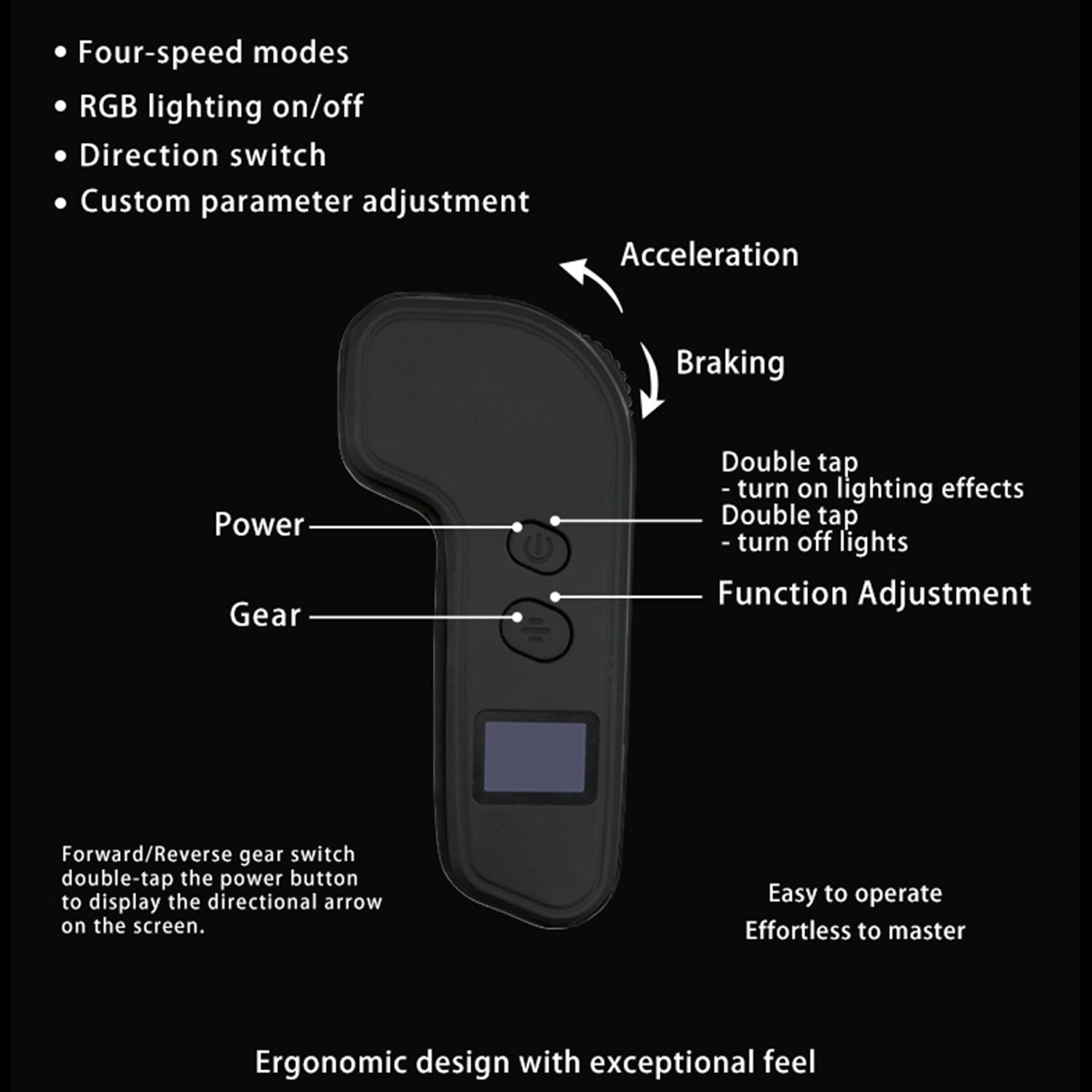 • Four-speed modes
• RGB lighting on/off
• Direction switch
• Custom parameter adjustment

Acceleration

Braking

Double tap
- turn on lighting effects
Double tap
- turn off lights

Power

Function Adjustment

Gear

Forward/Reverse gear switch double-tap the power button to display the directional arrow on the screen.

Easy to operate
Effortless to master

Ergonomic design with exceptional feel